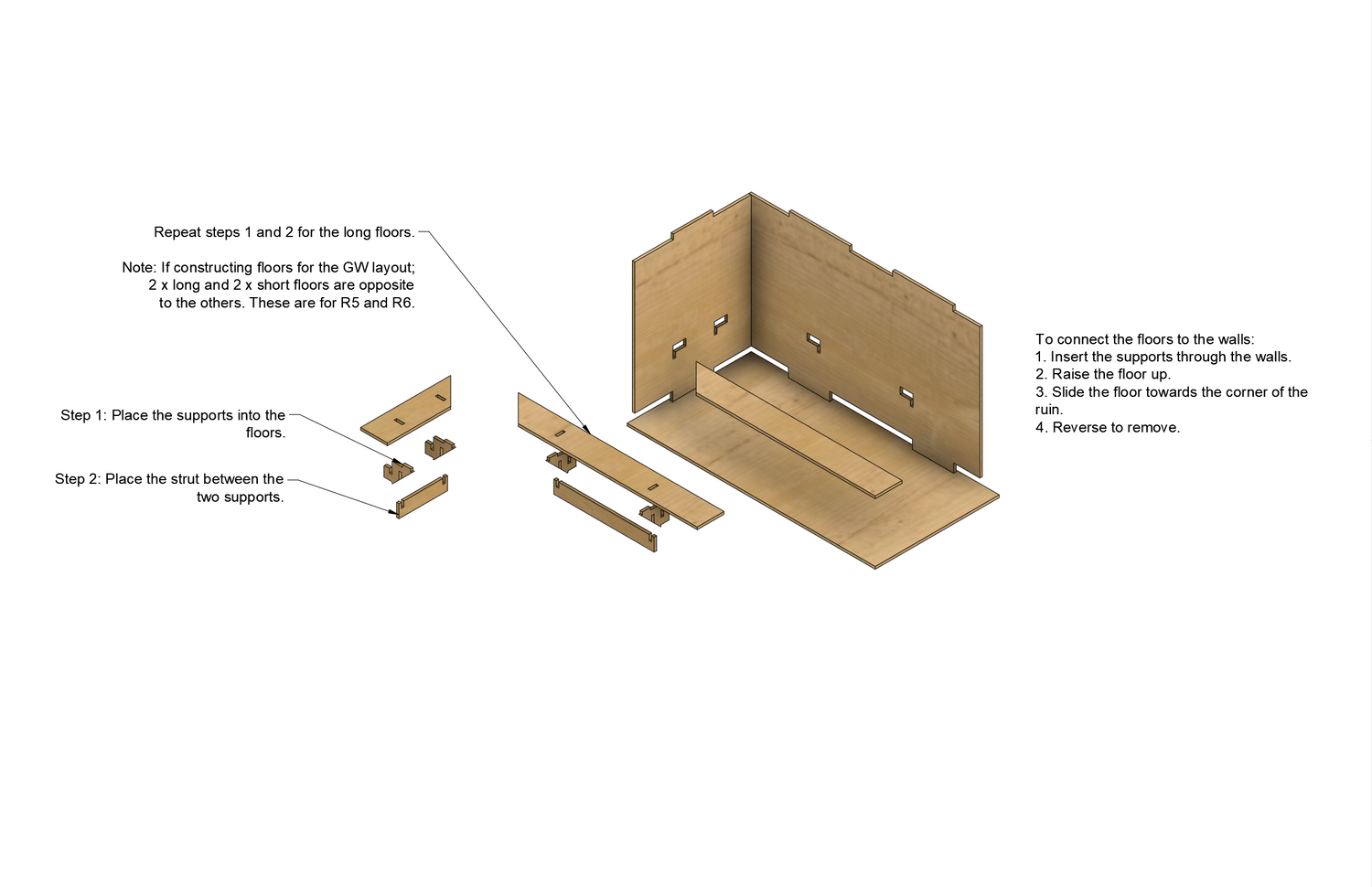 Repeat steps 1 and 2 for the long floors.

Note: If constructing floors for the GW layout; 2 x long and 2 x short floors are opposite to the others. These are for R5 and R6.

Step 1: Place the supports into the floors.

Step 2: Place the strut between the two supports.

To connect the floors to the walls:
1. Insert the supports through the walls.
2. Raise the floor up.
3. Slide the floor towards the corner of the ruin.
4. Reverse to remove.